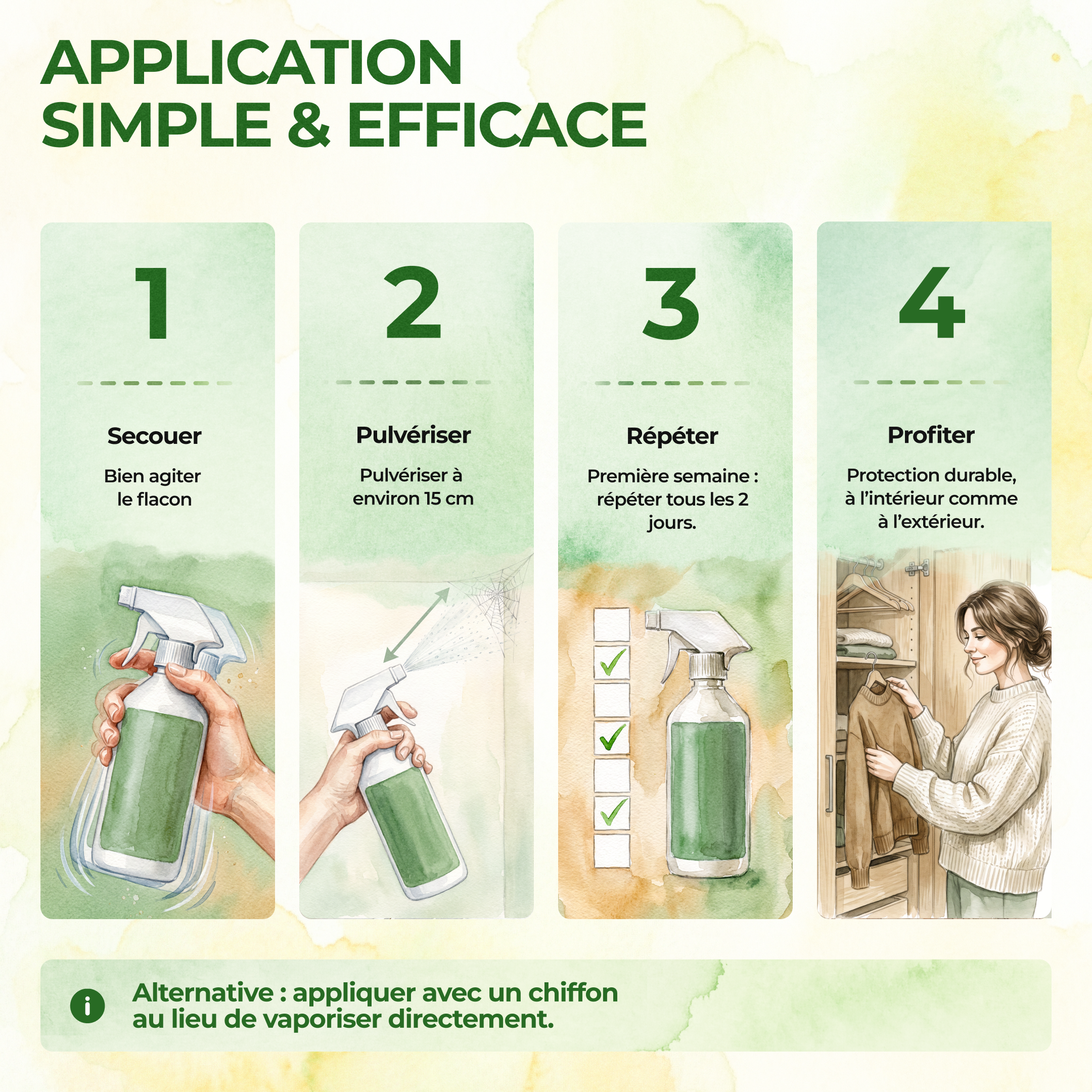 APPLICATION
SIMPLE & EFFICACE

1

Secouer

Bien agiter le flacon

2

Pulvériser

Pulvériser à environ 15 cm

3

Répéter

Première semaine : répéter tous les 2 jours.

4

Profiter

Protection durable, à l'intérieur comme à l'extérieur.

i

Alternative : appliquer avec un chiffon au lieu de vaporiser directement.